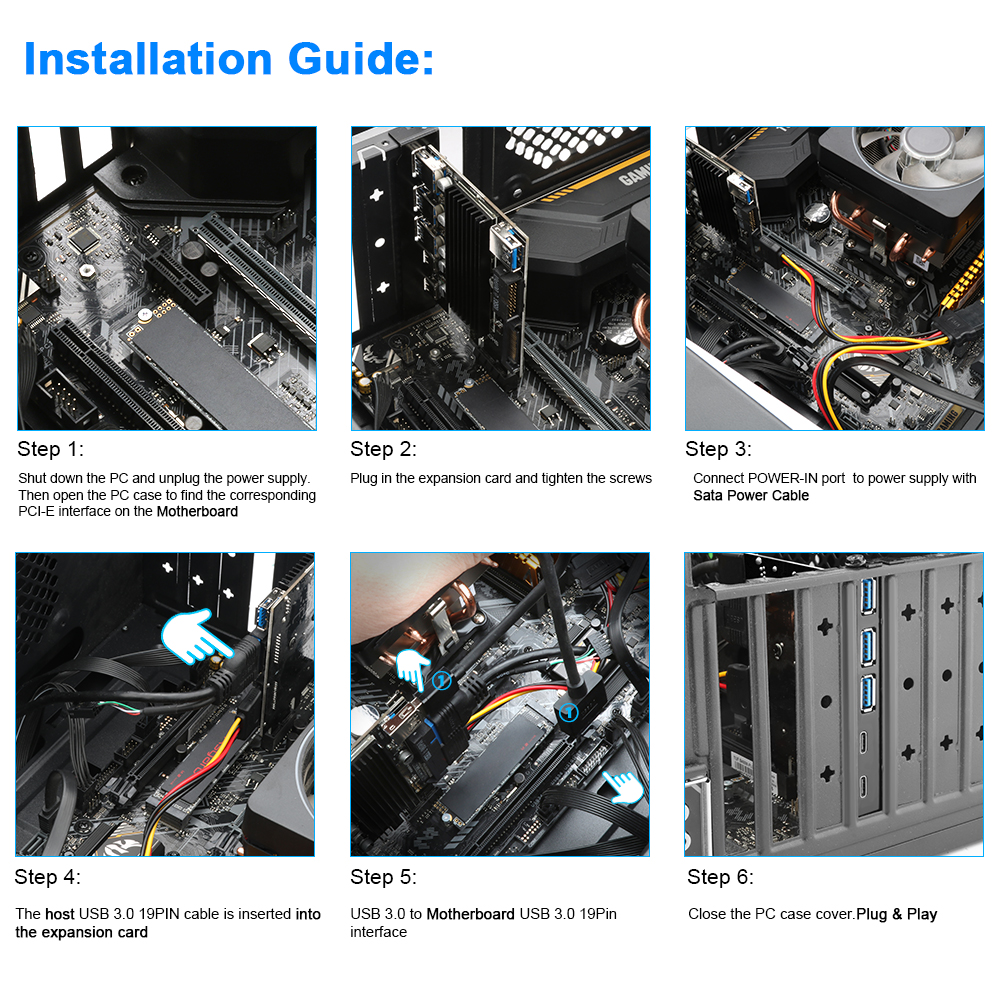 Installation Guide:

Step 1:

Shut down the PC and unplug the power supply. Then open the PC case to find the corresponding PCI-E interface on the Motherboard

Step 2:

Plug in the expansion card and tighten the screws

Step 3:

Connect POWER-IN port to power supply with Sata Power Cable

Step 4:

The host USB 3.0 19PIN cable is inserted into the expansion card

Step 5:

USB 3.0 to Motherboard USB 3.0 19Pin interface

Step 6:

Close the PC case cover.Plug & Play